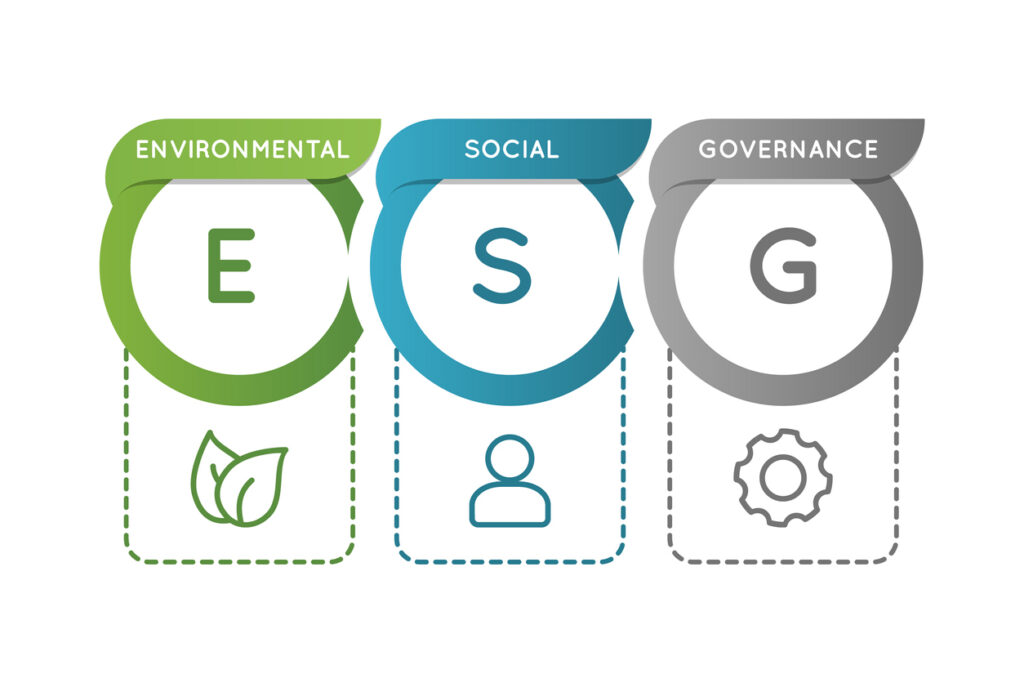 ENVIRONMENTAL
E

SOCIAL
S

GOVERNANCE
G